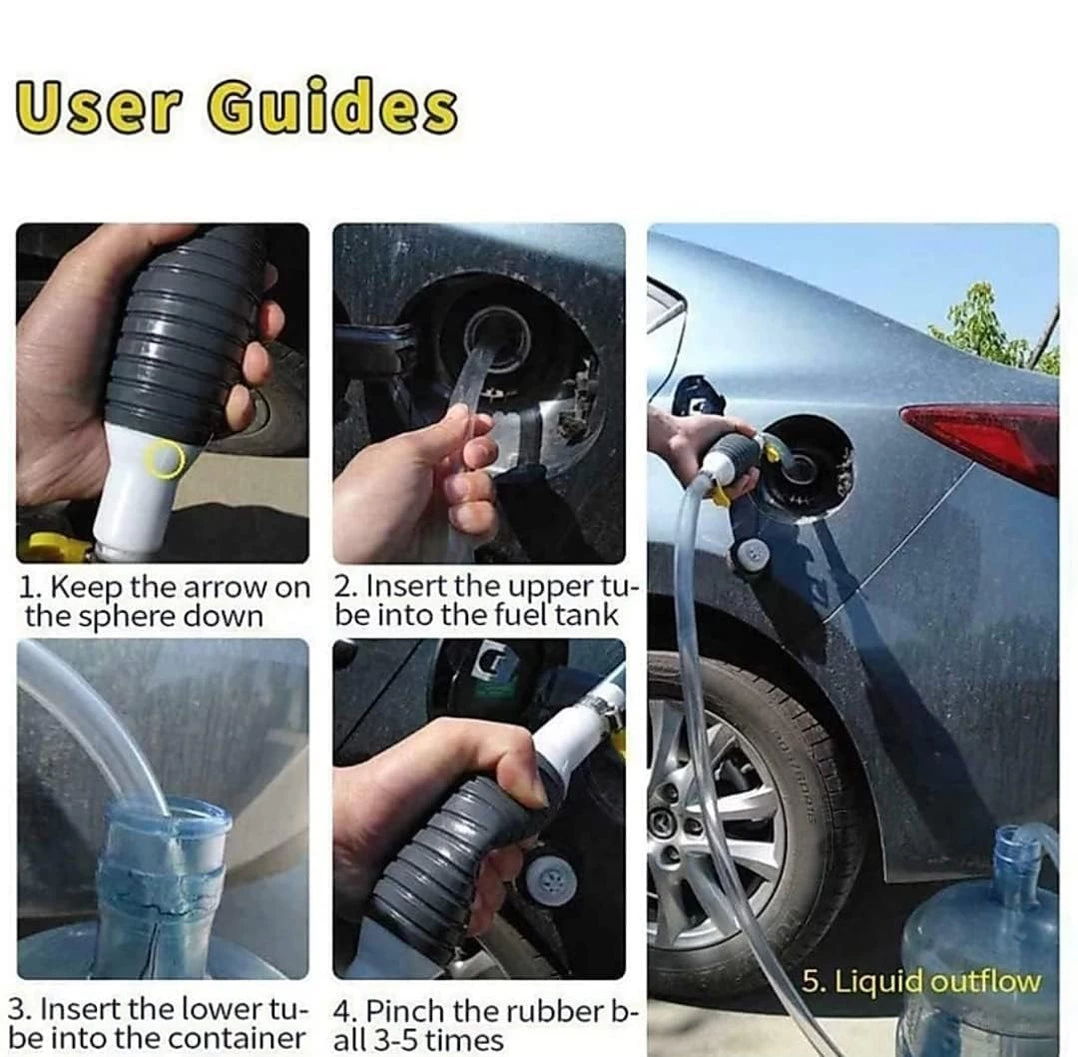 User Guides

1. Keep the arrow on the sphere down

2. Insert the upper tube into the fuel tank

3. Insert the lower tube into the container

4. Pinch the rubber ball 3-5 times

5. Liquid outflow